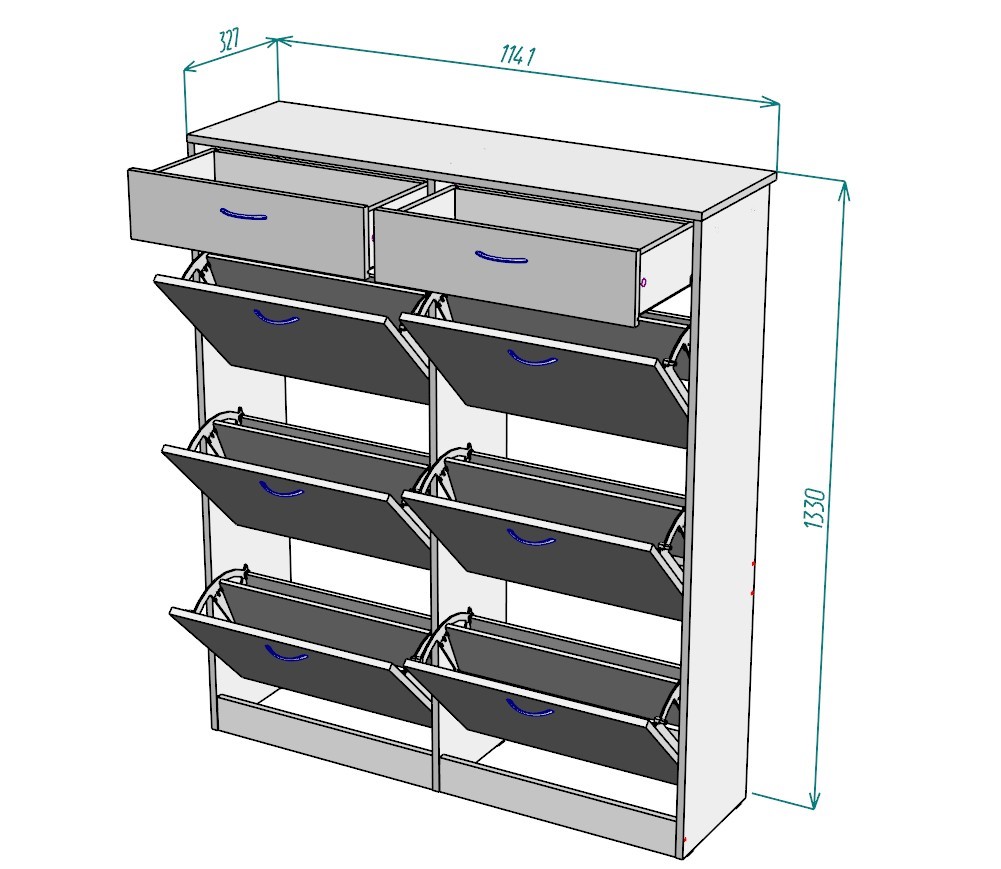 327
1141
1330